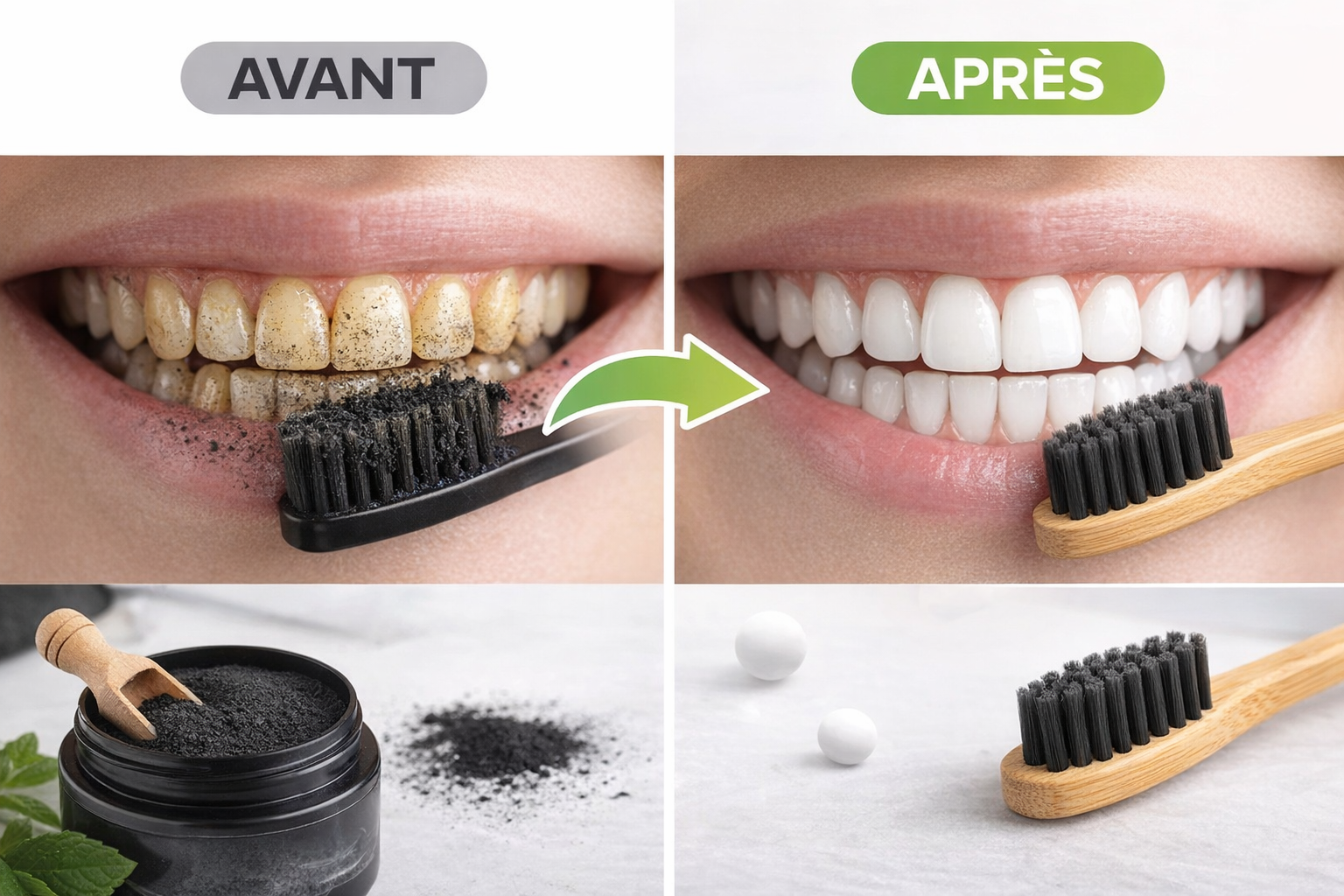 AVANT

APRÈS